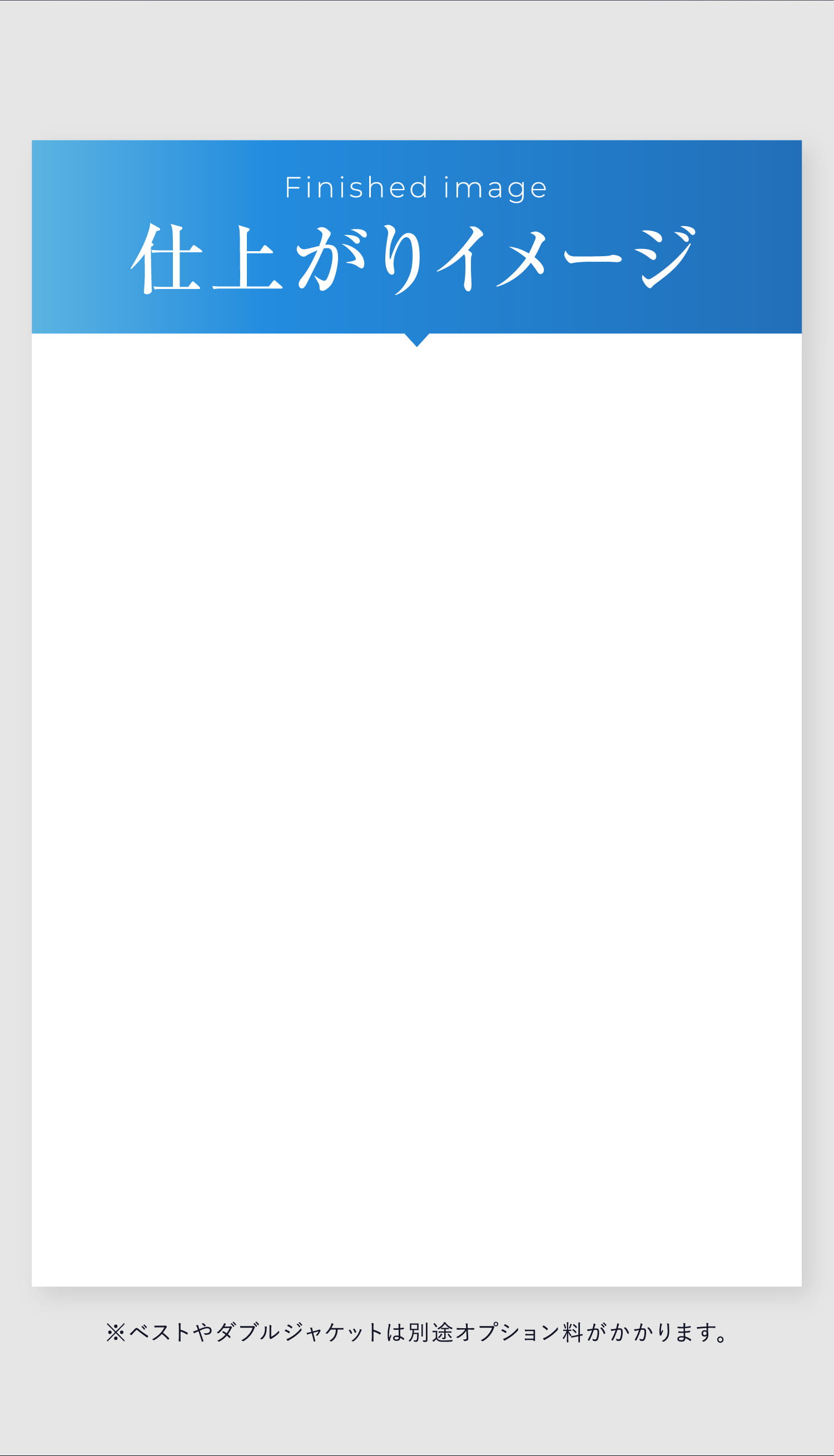 Finished image

仕上がりイメージ

※ベストやダブルジャケットは別途オプション料がかかります。